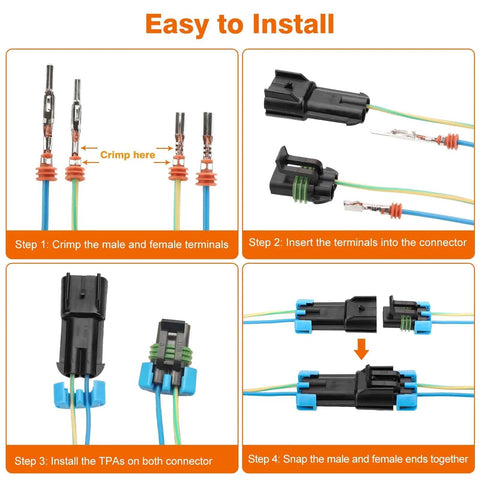 Easy to Install

Crimp here

Step 1: Crimp the male and female terminals

Step 2: Insert the terminals into the connector

Step 3: Install the TPAs on both connector

Step 4: Snap the male and female ends together