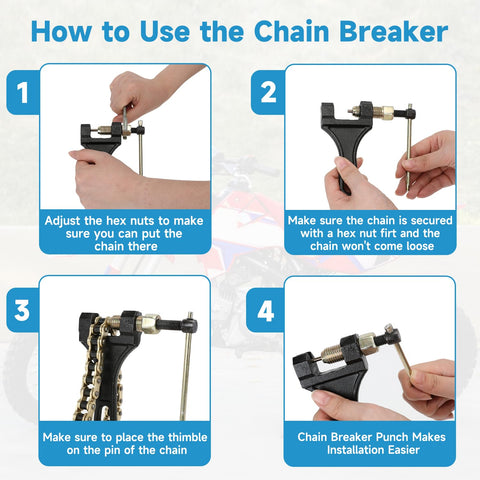 How to Use the Chain Breaker

1

Adjust the hex nuts to make sure you can put the chain there

2

Make sure the chain is secured with a hex nut firt and the chain won't come loose

3

Make sure to place the thimble on the pin of the chain

4

Chain Breaker Punch Makes Installation Easier