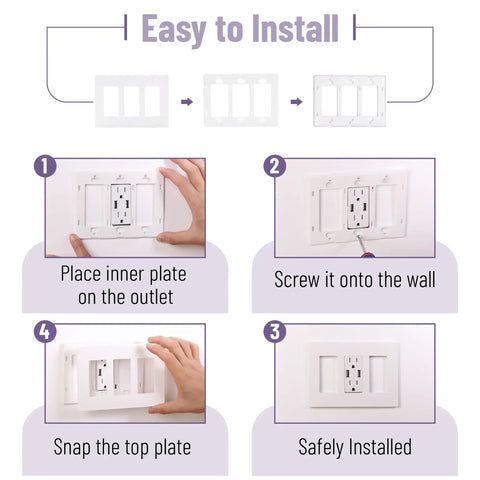 Easy to Install

1

Place inner plate on the outlet

2

Screw it onto the wall

4

Snap the top plate

3

Safely Installed