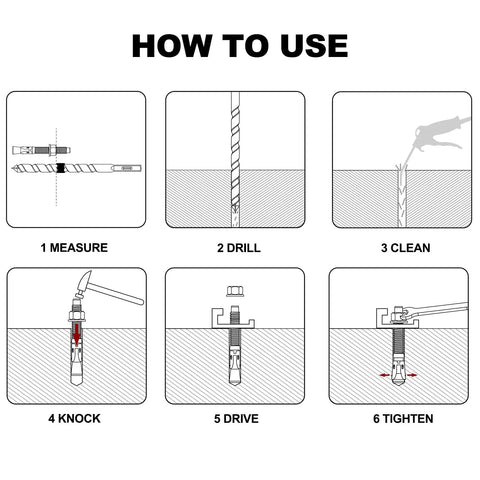 HOW TO USE

1 MEASURE

2 DRILL

3 CLEAN

4 KNOCK

5 DRIVE

6 TIGHTEN