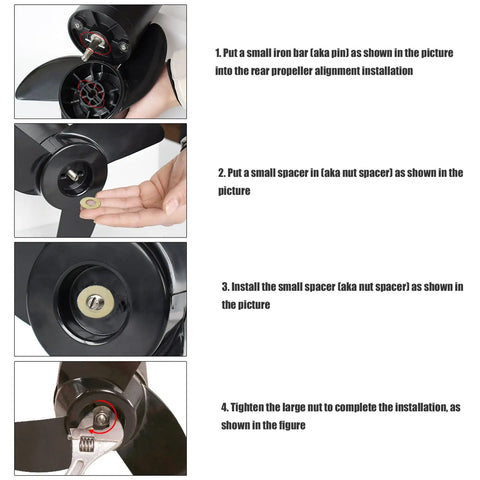 1. Put a small iron bar (aka pin) as shown in the picture into the rear propeller alignment installation

2. Put a small spacer in (aka nut spacer) as shown in the picture

3. Install the small spacer (aka nut spacer) as shown in the picture

4. Tighten the large nut to complete the installation, as shown in the figure