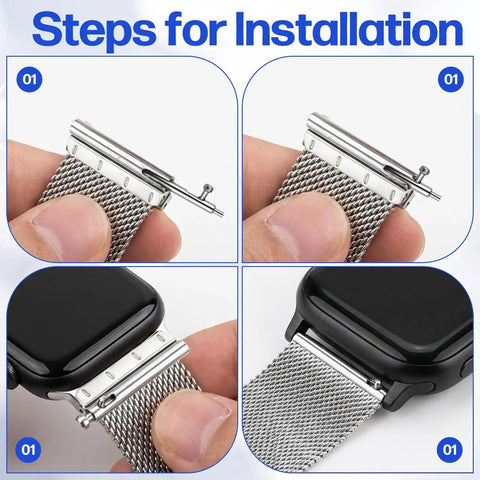 Steps for Installation

01

01

01

01