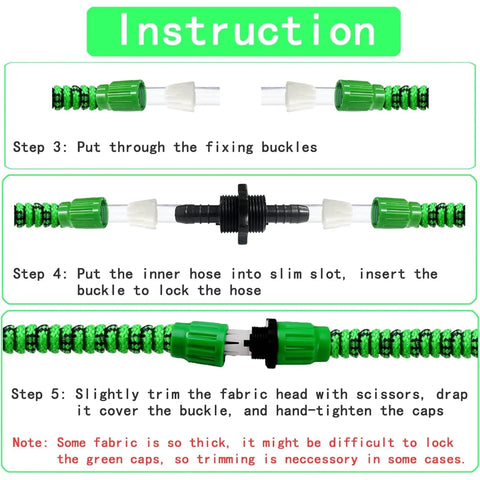 Instruction

Step 3: Put through the fixing buckles

Step 4: Put the inner hose into slim slot, insert the buckle to lock the hose

Step 5: Slightly trim the fabric head with scissors, drap it cover the buckle, and hand-tighten the caps

Note: Some fabric is so thick, it might be difficult to lock the green caps, so trimming is neccessory in some cases.