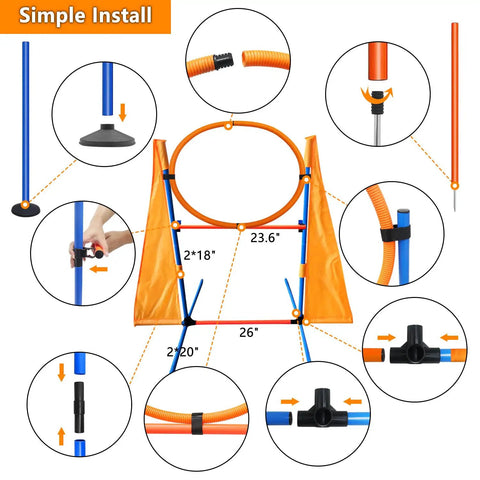 Simple Install

23.6"

2*18"

26"

2*20"