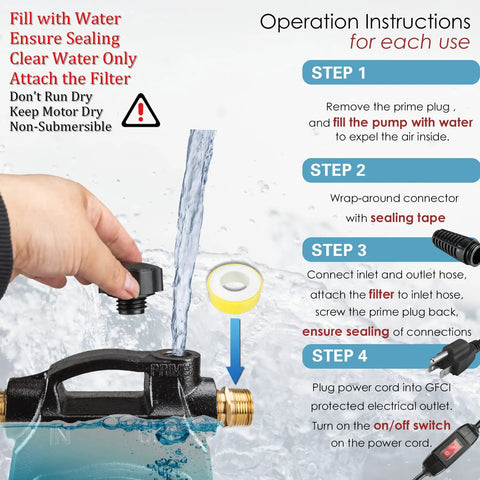 Fill with Water
Ensure Sealing
Clear Water Only
Attach the Filter
Don't Run Dry
Keep Motor Dry
Non-Submersible

Operation Instructions
for each use

STEP 1

Remove the prime plug , and fill the pump with water to expel the air inside.

STEP 2

Wrap-around connector with sealing tape

STEP 3

Connect inlet and outlet hose, attach the filter to inlet hose, screw the prime plug back, ensure sealing of connections

STEP 4

Plug power cord into GFCI protected electrical outlet. Turn on the on/off switch on the power cord.

PRIME