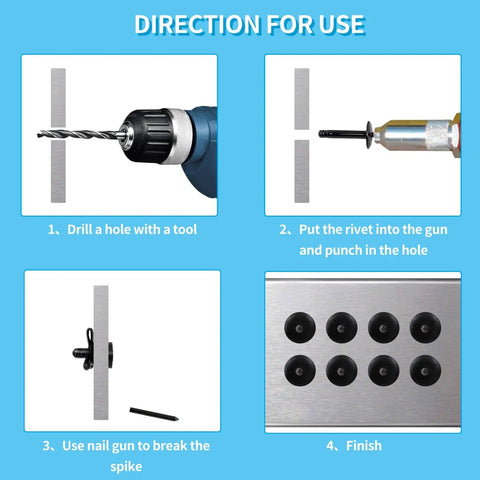 DIRECTION FOR USE

1、Drill a hole with a tool

2、Put the rivet into the gun and punch in the hole

3、Use nail gun to break the spike

4、Finish