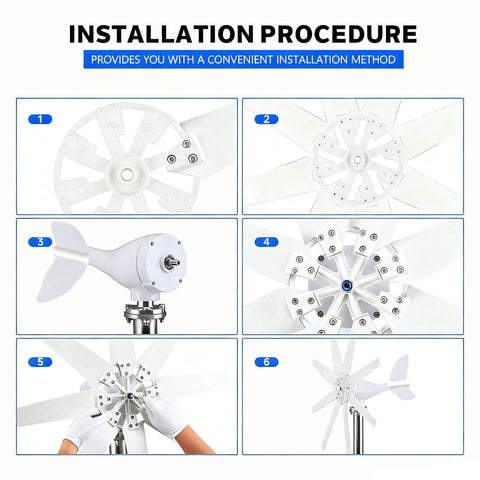 INSTALLATION PROCEDURE

PROVIDES YOU WITH A CONVENIENT INSTALLATION METHOD

1

2

3

4

5

6