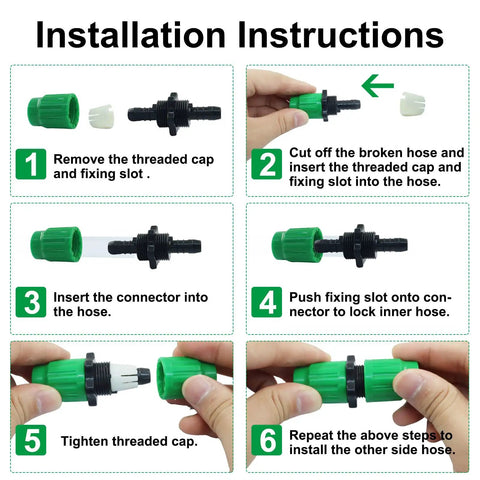 Installation Instructions

1 Remove the threaded cap and fixing slot .

2 Cut off the broken hose and insert the threaded cap and fixing slot into the hose.

3 Insert the connector into the hose.

4 Push fixing slot onto connector to lock inner hose.

5 Tighten threaded cap.

6 Repeat the above steps to install the other side hose.