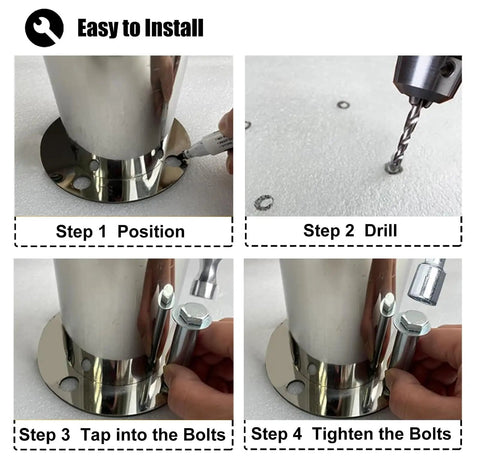 Easy to Install

Step 1 Position

Step 2 Drill

Step 3 Tap into the Bolts

Step 4 Tighten the Bolts