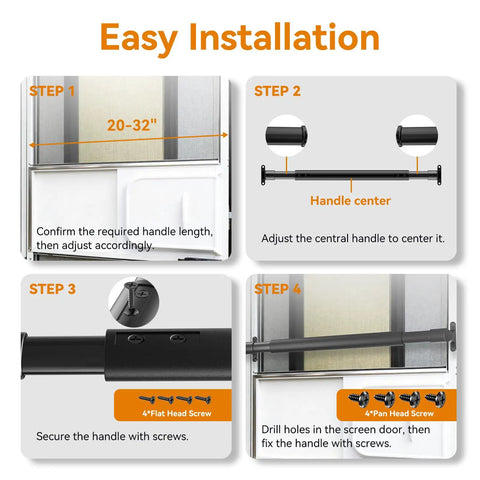 Easy Installation

STEP 1

20-32"

Confirm the required handle length, then adjust accordingly.

STEP 2

Handle center

Adjust the central handle to center it.

STEP 3

4*Flat Head Screw

Secure the handle with screws.

STEP 4

4*Pan Head Screw

Drill holes in the screen door, then fix the handle with screws.