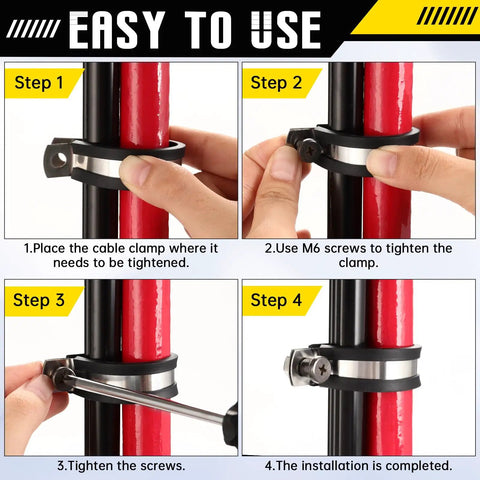 EASY TO USE

Step 1

1.Place the cable clamp where it needs to be tightened.

Step 2

2.Use M6 screws to tighten the clamp.

Step 3

3.Tighten the screws.

Step 4

4.The installation is completed.