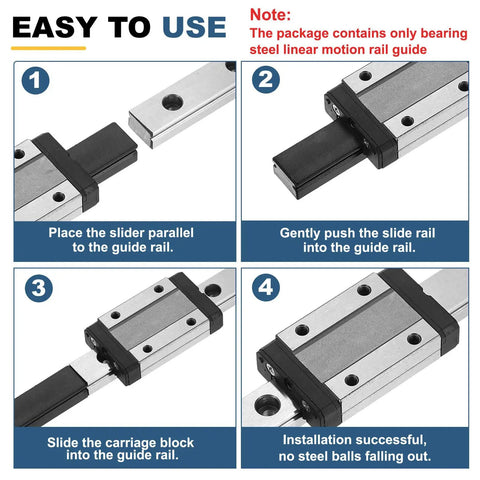 EASY TO USE

Note:
The package contains only bearing steel linear motion rail guide

1

Place the slider parallel to the guide rail.

2

Gently push the slide rail into the guide rail.

3

Slide the carriage block into the guide rail.

4

Installation successful, no steel balls falling out.