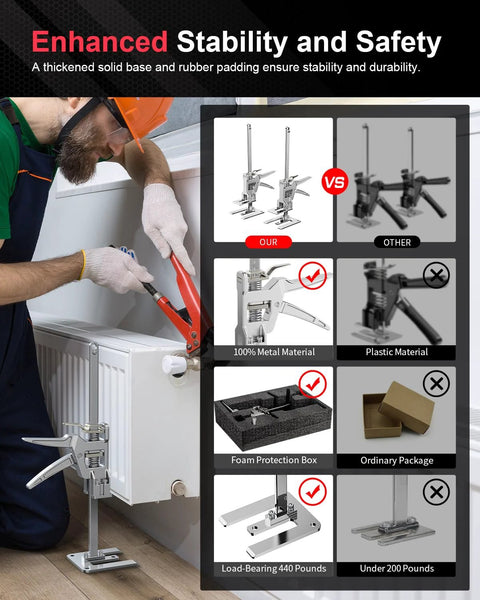 Enhanced Stability and Safety
A thickened solid base and rubber padding ensure stability and durability.

VS

OUR

OTHER

100% Metal Material

Plastic Material

Foam Protection Box

Ordinary Package

Load-Bearing 440 Pounds

Under 200 Pounds