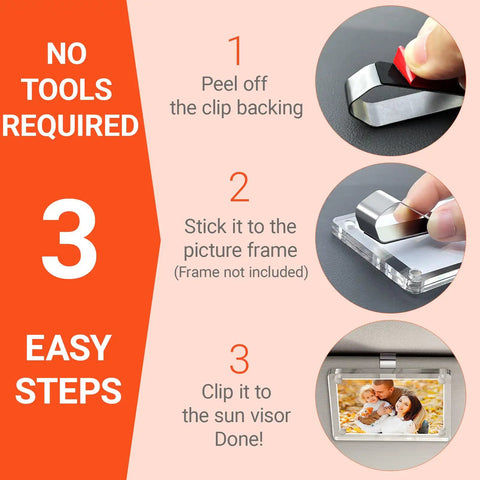 NO TOOLS REQUIRED

3

EASY STEPS

1
Peel off the clip backing

2
Stick it to the picture frame
(Frame not included)

3
Clip it to the sun visor
Done!