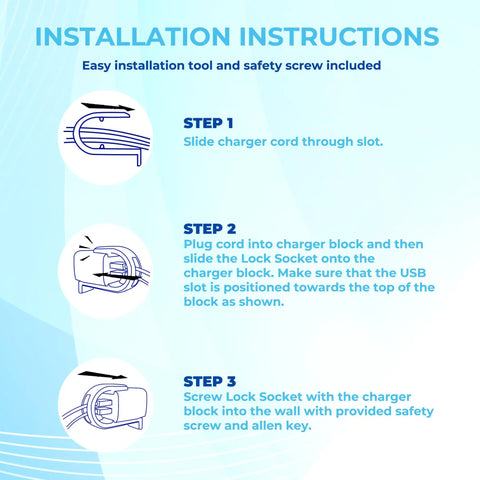 INSTALLATION INSTRUCTIONS

Easy installation tool and safety screw included

STEP 1
Slide charger cord through slot.

STEP 2
Plug cord into charger block and then slide the Lock Socket onto the charger block. Make sure that the USB slot is positioned towards the top of the block as shown.

STEP 3
Screw Lock Socket with the charger block into the wall with provided safety screw and allen key.