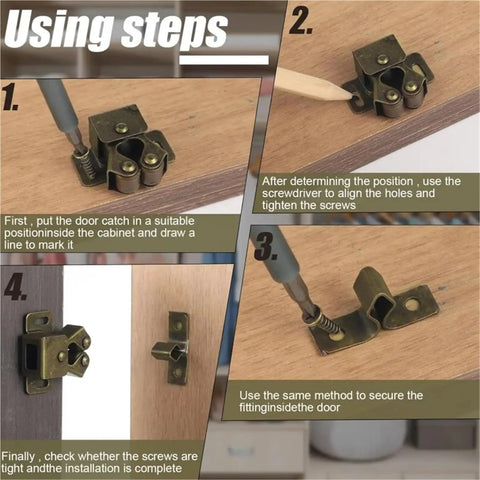 Using steps

1.

First , put the door catch in a suitable positioninside the cabinet and draw a line to mark it

2.

After determining the position , use the screwdriver to align the holes and tighten the screws

3.

Use the same method to secure the fittinginsidethe door

4.

Finally , check whether the screws are tight andthe installation is complete