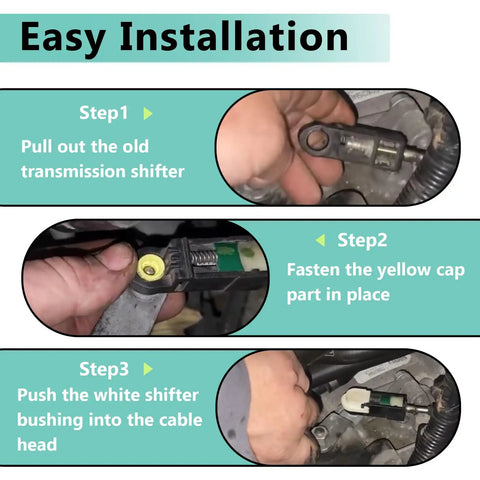 Easy Installation

Step1

Pull out the old transmission shifter

Step2

Fasten the yellow cap part in place

Step3

Push the white shifter bushing into the cable head