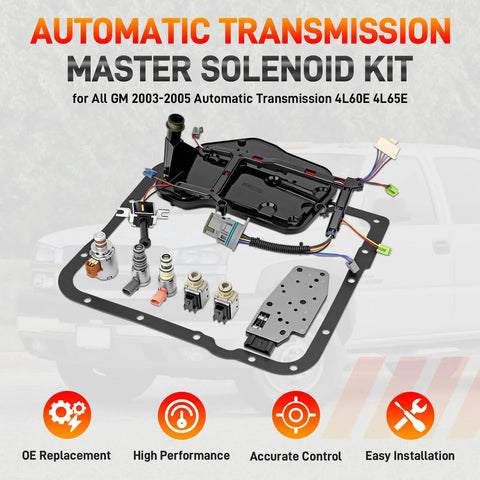 AUTOMATIC TRANSMISSION
MASTER SOLENOID KIT
for All GM 2003-2005 Automatic Transmission 4L60E 4L65E

OE Replacement
High Performance
Accurate Control
Easy Installation