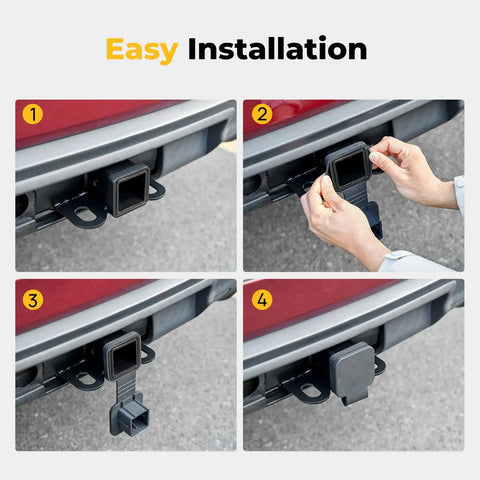 Easy Installation

1

2

3

4