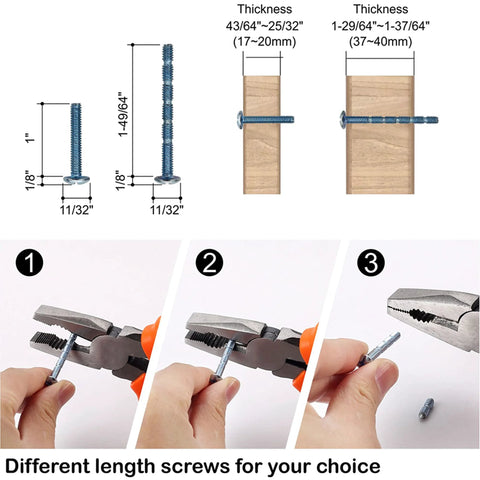 1"

1/8"

11/32"

1-49/64"

1/8"

11/32"

Thickness
43/64"~25/32"
(17~20mm)

Thickness
1-29/64"~1-37/64"
(37~40mm)

1

2

3

Different length screws for your choice