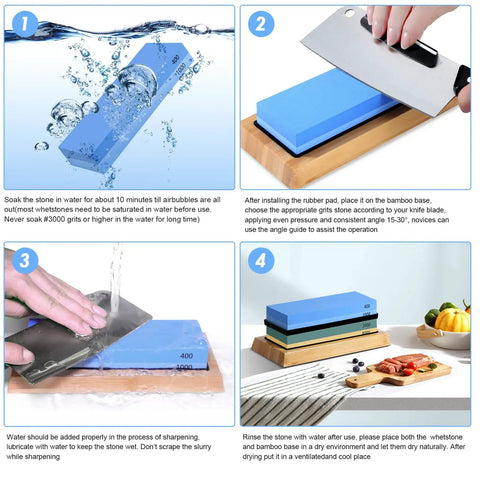 1

400

1000

Soak the stone in water for about 10 minutes till airbubbles are all out(most whetstones need to be saturated in water before use. Never soak #3000 grits or higher in the water for long time)

2

After installing the rubber pad, place it on the bamboo base, choose the appropriate grits stone according to your knife blade, applying even pressure and consistent angle 15-30°, novices can use the angle guide to assist the operation

3

400

1000

Water should be added properly in the process of sharpening, lubricate with water to keep the stone wet. Don't scrape the slurry while sharpening

4

400

1000

3000

8000

Rinse the stone with water after use, please place both the whetstone and bamboo base in a dry environment and let them dry naturally. After drying put it in a ventilatedand cool place