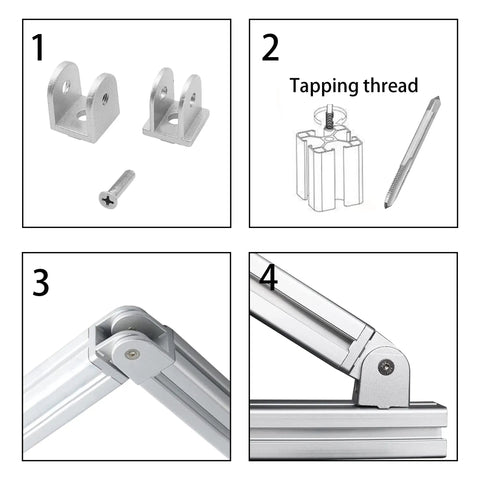 1

2

Tapping thread

3

4