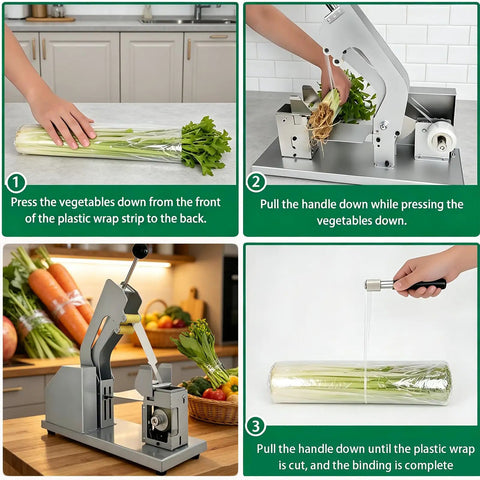 1
Press the vegetables down from the front of the plastic wrap strip to the back.

2
Pull the handle down while pressing the vegetables down.

3
Pull the handle down until the plastic wrap is cut, and the binding is complete