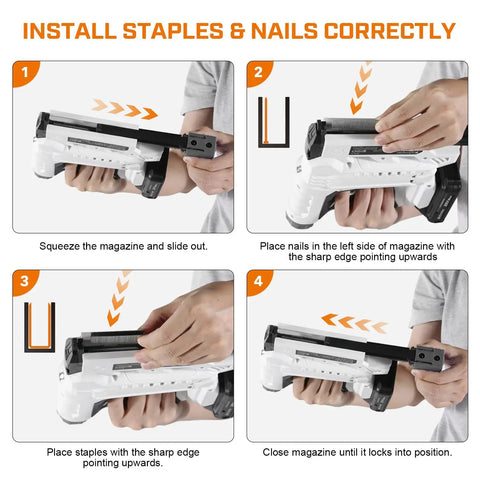 INSTALL STAPLES & NAILS CORRECTLY

1

Squeeze the magazine and slide out.

2

Place nails in the left side of magazine with the sharp edge pointing upwards

3

Place staples with the sharp edge pointing upwards.

4

Close magazine until it locks into position.