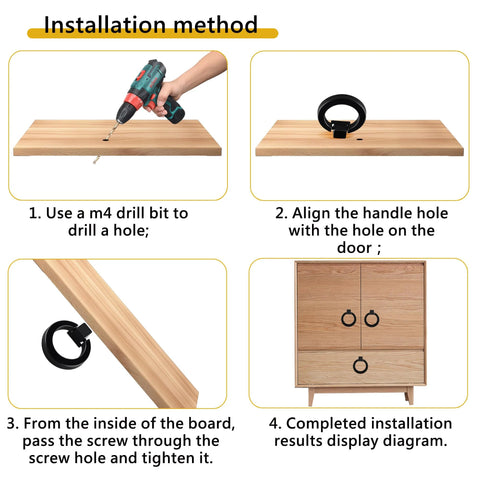 Installation method

1. Use a m4 drill bit to drill a hole;

2. Align the handle hole with the hole on the door ;

3. From the inside of the board, pass the screw through the screw hole and tighten it.

4. Completed installation results display diagram.