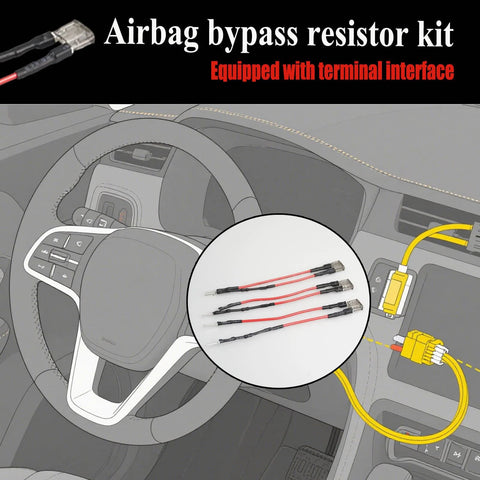 Airbag bypass resistor kit

Equipped with terminal interface