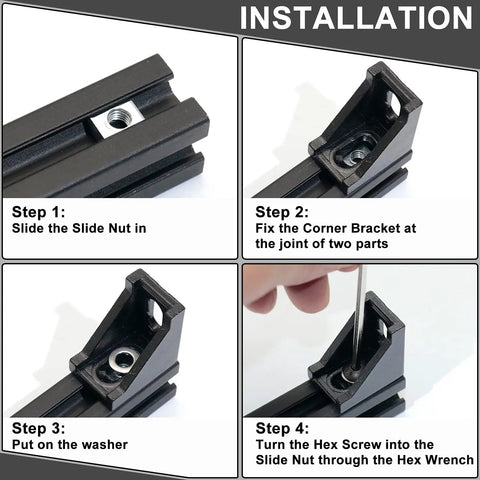 INSTALLATION

Step 1:
Slide the Slide Nut in

Step 2:
Fix the Corner Bracket at the joint of two parts

Step 3:
Put on the washer

Step 4:
Turn the Hex Screw into the Slide Nut through the Hex Wrench