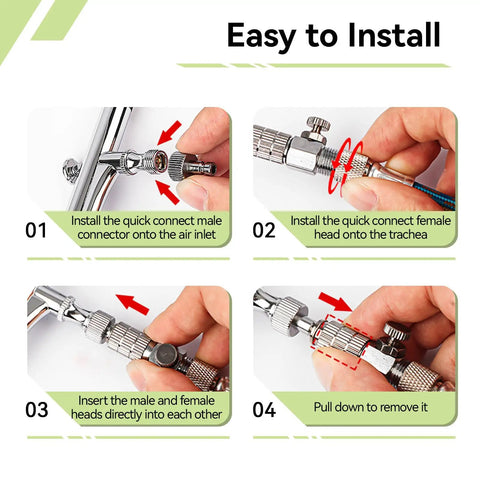 Easy to Install

01 Install the quick connect male connector onto the air inlet

02 Install the quick connect female head onto the trachea

03 Insert the male and female heads directly into each other

04 Pull down to remove it