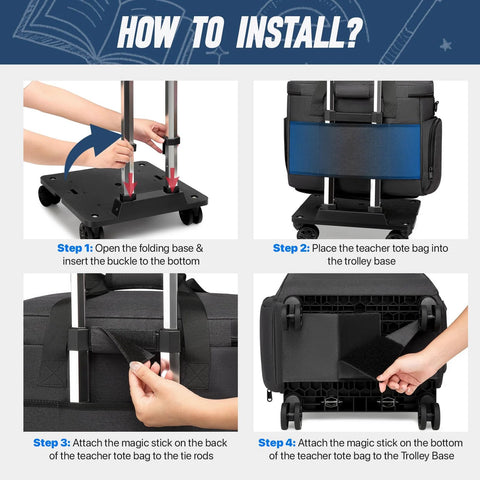 HOW TO INSTALL?

Step 1: Open the folding base & insert the buckle to the bottom

Step 2: Place the teacher tote bag into the trolley base

Step 3: Attach the magic stick on the back of the teacher tote bag to the tie rods

Step 4: Attach the magic stick on the bottom of the teacher tote bag to the Trolley Base