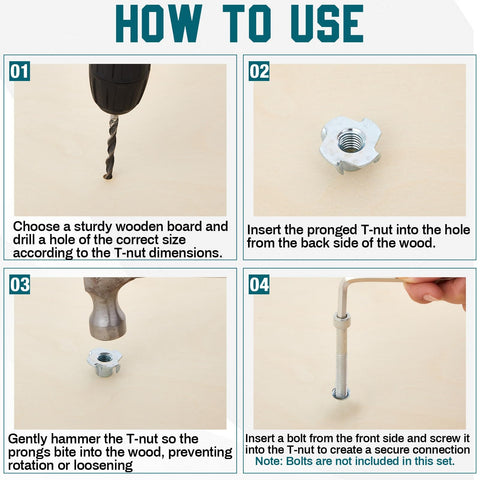 HOW TO USE

01

Choose a sturdy wooden board and drill a hole of the correct size according to the T-nut dimensions.

02

Insert the pronged T-nut into the hole from the back side of the wood.

03

Gently hammer the T-nut so the prongs bite into the wood, preventing rotation or loosening

04

Insert a bolt from the front side and screw it into the T-nut to create a secure connection
Note: Bolts are not included in this set.