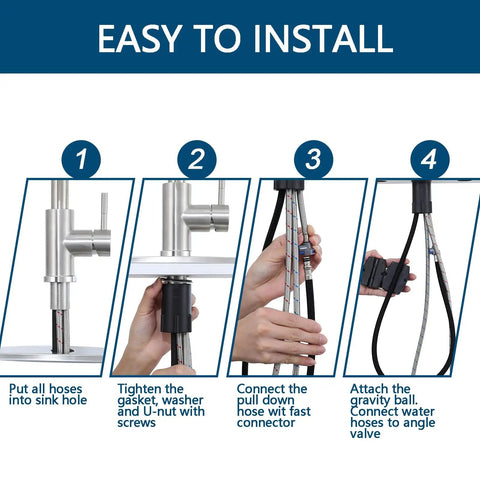 EASY TO INSTALL

1

Put all hoses into sink hole

2

Tighten the gasket, washer and U-nut with screws

3

Connect the pull down hose wit fast connector

4

Attach the gravity ball. Connect water hoses to angle valve