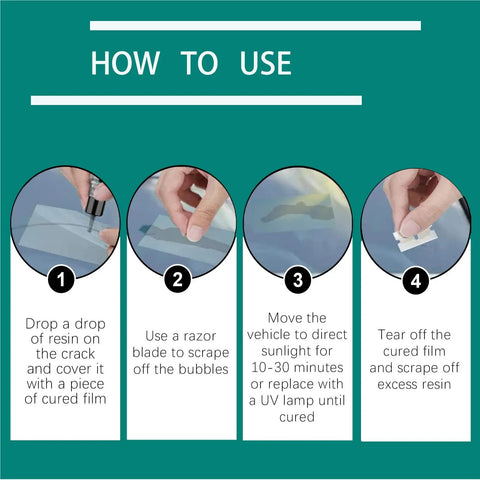 HOW TO USE

1

Drop a drop of resin on the crack and cover it with a piece of cured film

2

Use a razor blade to scrape off the bubbles

3

Move the vehicle to direct sunlight for 10-30 minutes or replace with a UV lamp until cured

4

Tear off the cured film and scrape off excess resin