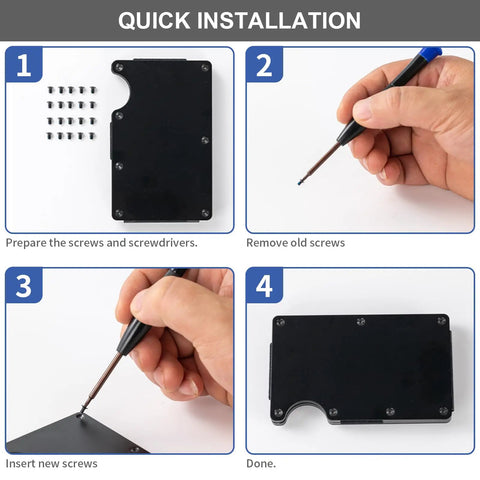 QUICK INSTALLATION

1

Prepare the screws and screwdrivers.

2

Remove old screws

3

Insert new screws

4

Done.