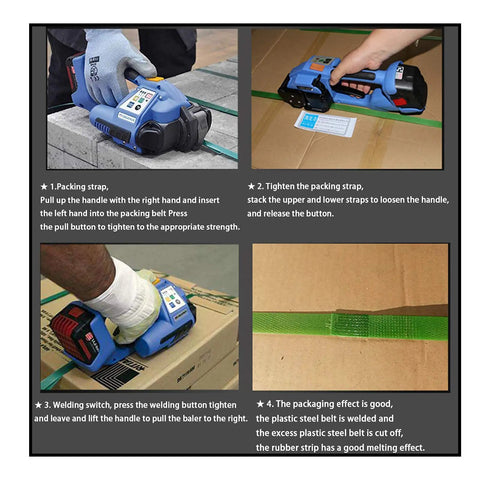 ★ 1.Packing strap,
Pull up the handle with the right hand and insert the left hand into the packing belt Press the pull button to tighten to the appropriate strength.

★ 2. Tighten the packing strap,
stack the upper and lower straps to loosen the handle, and release the button.

★ 3. Welding switch, press the welding button tighten and leave and lift the handle to pull the baler to the right.

★ 4. The packaging effect is good,
the plastic steel belt is welded and the excess plastic steel belt is cut off, the rubber strip has a good melting effect.