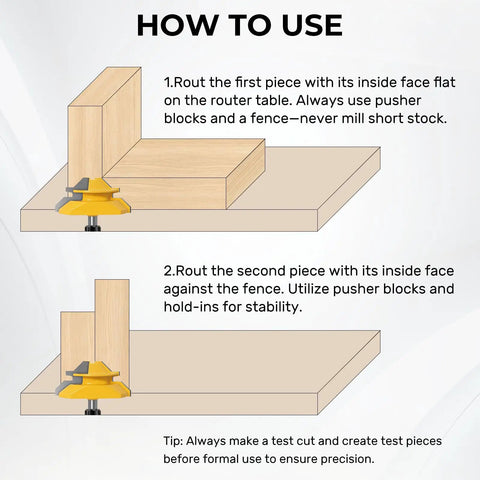 HOW TO USE

1.Rout the first piece with its inside face flat on the router table. Always use pusher blocks and a fence—never mill short stock.

2.Rout the second piece with its inside face against the fence. Utilize pusher blocks and hold-ins for stability.

Tip: Always make a test cut and create test pieces before formal use to ensure precision.