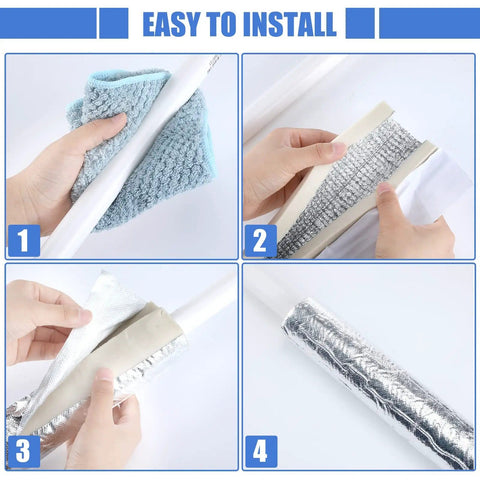 EASY TO INSTALL

1

2

3

4