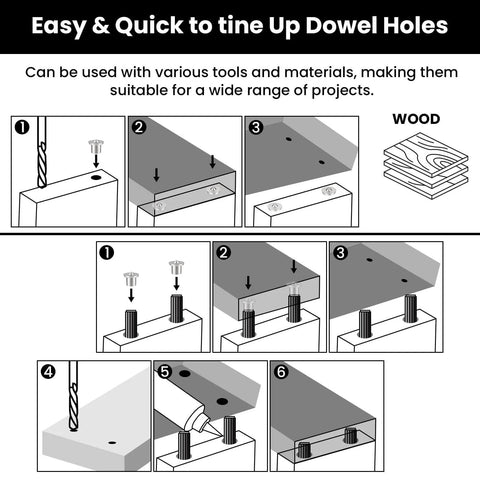 Easy & Quick to tine Up Dowel Holes

Can be used with various tools and materials, making them suitable for a wide range of projects.

1
2
3

WOOD

1
2
3
4
5
6