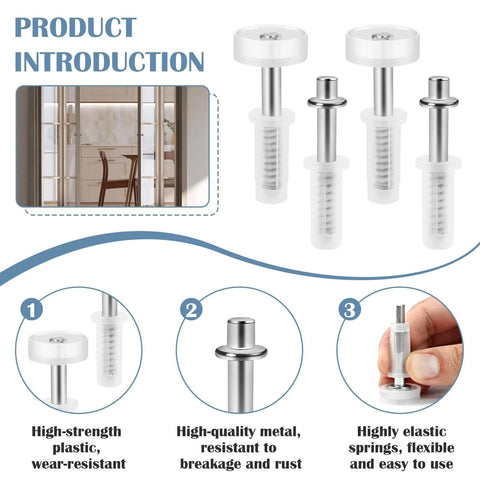 PRODUCT INTRODUCTION

1

High-strength plastic, wear-resistant

2

High-quality metal, resistant to breakage and rust

3

Highly elastic springs, flexible and easy to use