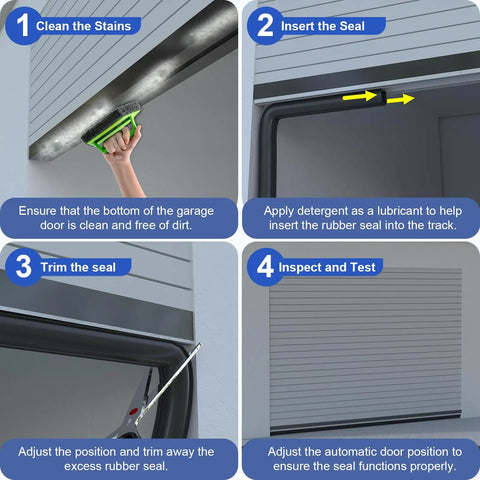 1 Clean the Stains

Ensure that the bottom of the garage door is clean and free of dirt.

2 Insert the Seal

Apply detergent as a lubricant to help insert the rubber seal into the track.

3 Trim the seal

Adjust the position and trim away the excess rubber seal.

4 Inspect and Test

Adjust the automatic door position to ensure the seal functions properly.