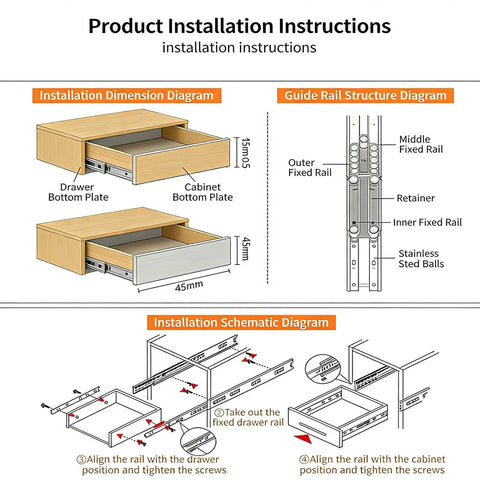 Product Installation Instructions

installation instructions

Installation Dimension Diagram

15m0.5

Drawer Bottom Plate

Cabinet Bottom Plate

45mm

45mm

Guide Rail Structure Diagram

Middle Fixed Rail

Outer Fixed Rail

Retainer

Inner Fixed Rail

Stainless Sted Balls

Installation Schematic Diagram

②Take out the fixed drawer rail

③Align the rail with the drawer position and tighten the screws

④Align the rail with the cabinet position and tighten the screws