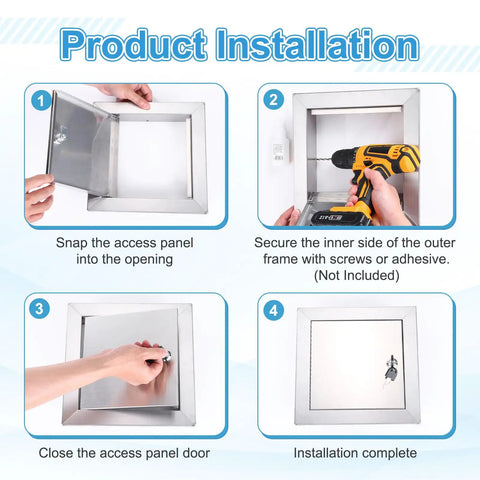 Product Installation

1

Snap the access panel into the opening

2

Secure the inner side of the outer frame with screws or adhesive. (Not Included)

3

Close the access panel door

4

Installation complete