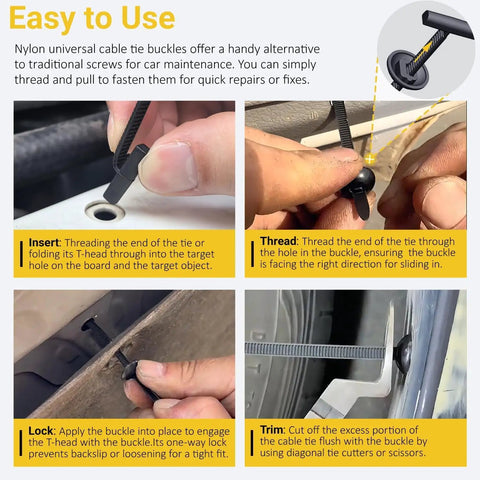 Easy to Use

Nylon universal cable tie buckles offer a handy alternative to traditional screws for car maintenance. You can simply thread and pull to fasten them for quick repairs or fixes.

Insert: Threading the end of the tie or folding its T-head through into the target hole on the board and the target object.

Thread: Thread the end of the tie through the hole in the buckle, ensuring the buckle is facing the right direction for sliding in.

Lock: Apply the buckle into place to engage the T-head with the buckle.Its one-way lock prevents backslip or loosening for a tight fit.

Trim: Cut off the excess portion of the cable tie flush with the buckle by using diagonal tie cutters or scissors.