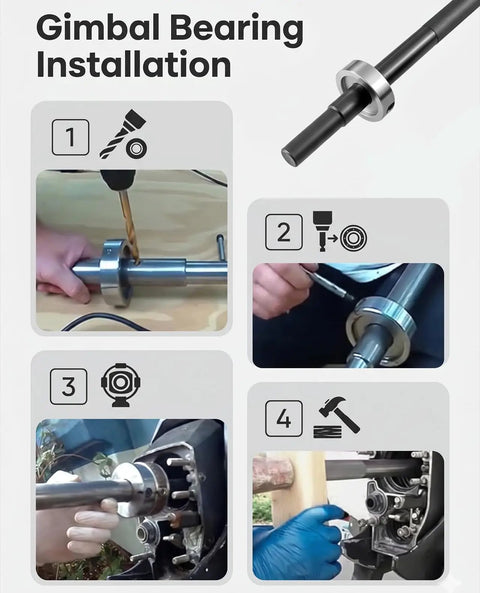 Gimbal Bearing Installation

1

2

3

4