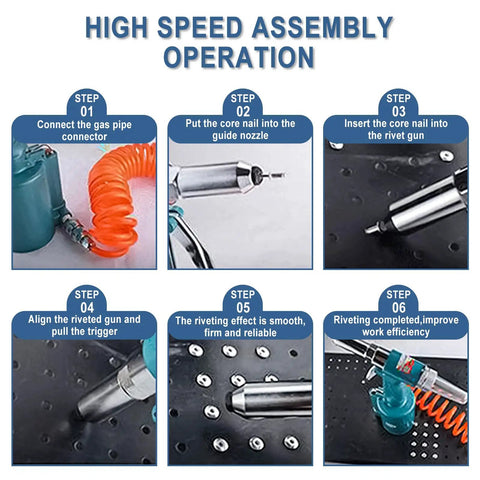 HIGH SPEED ASSEMBLY OPERATION

STEP 01
Connect the gas pipe connector

STEP 02
Put the core nail into the guide nozzle

STEP 03
Insert the core nail into the rivet gun

STEP 04
Align the riveted gun and pull the trigger

STEP 05
The riveting effect is smooth, firm and reliable

STEP 06
Riveting completed,improve work efficiency