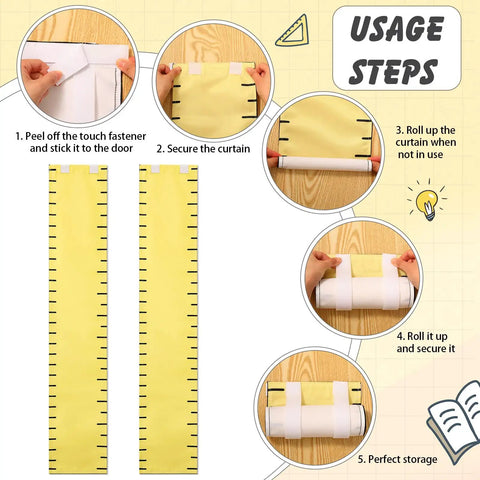 USAGE STEPS

1. Peel off the touch fastener and stick it to the door

2. Secure the curtain

3. Roll up the curtain when not in use

4. Roll it up and secure it

5. Perfect storage