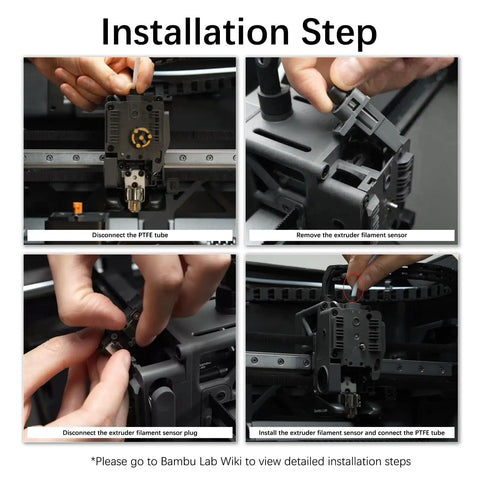 Installation Step

Disconnect the PTFE tube

Remove the extruder filament sensor

Disconnect the extruder filament sensor plug

Install the extruder filament sensor and connect the PTFE tube

*Please go to Bambu Lab Wiki to view detailed installation steps